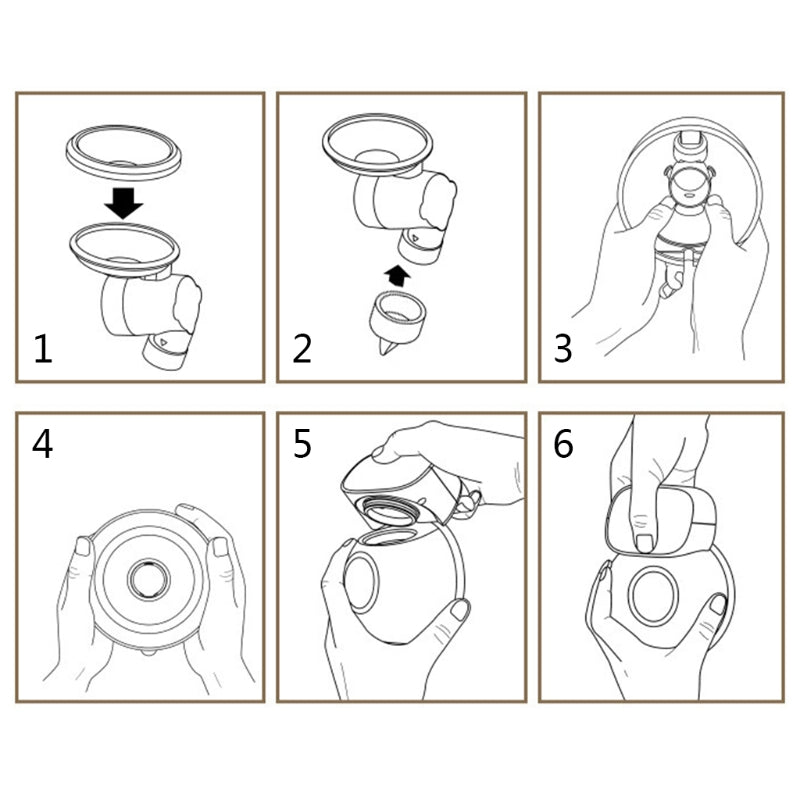 1

2

3

4

5

6