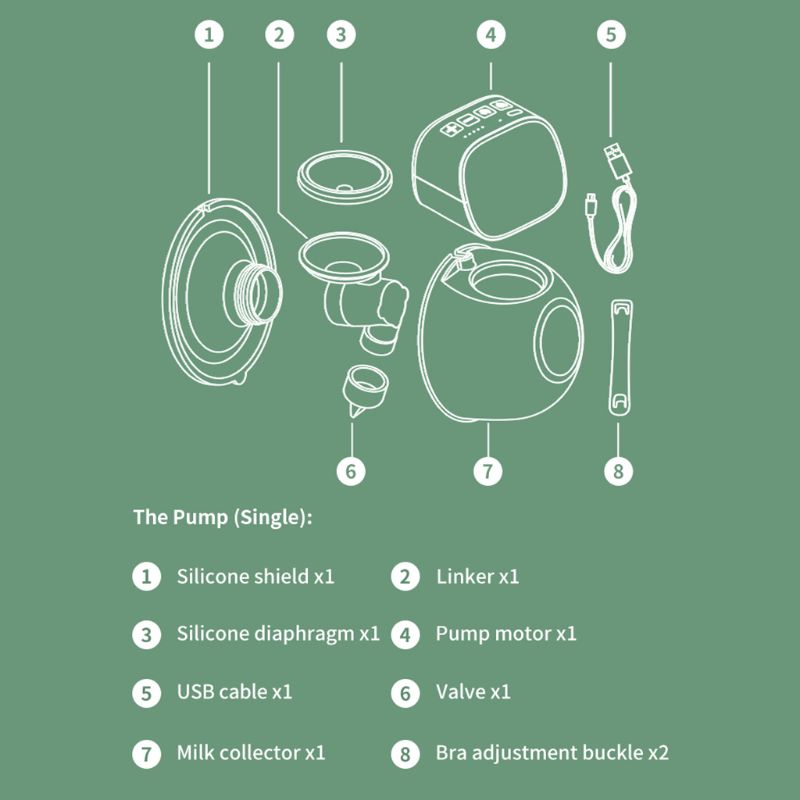 1 2 3 4 5

6 7 8

The Pump (Single):

1 Silicone shield x1
2 Linker x1
3 Silicone diaphragm x1
4 Pump motor x1
5 USB cable x1
6 Valve x1
7 Milk collector x1
8 Bra adjustment buckle x2