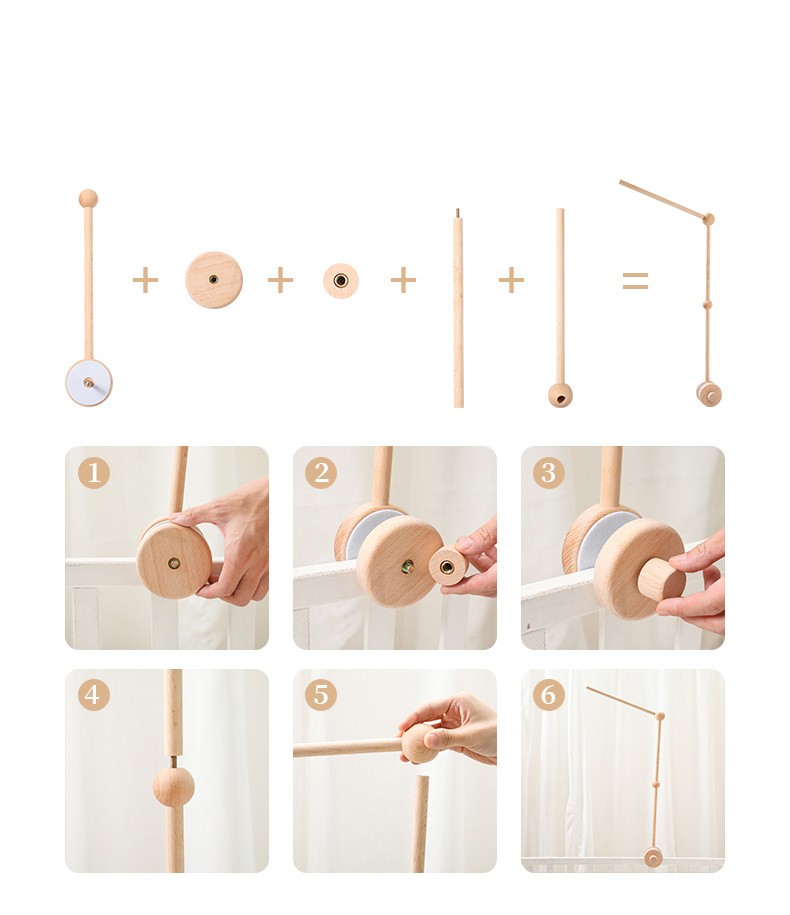 + + + + =

1

2

3

4

5

6